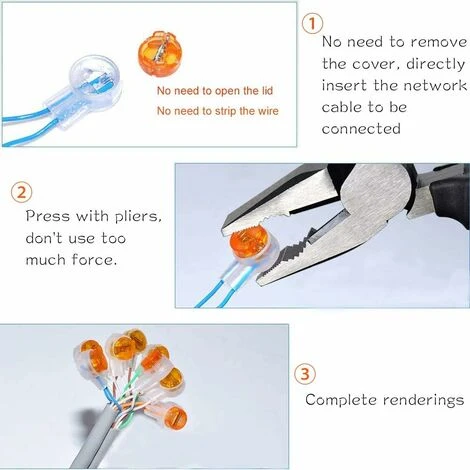 No need to open the lid

No need to strip the wire

1

No need to remove the cover, directly insert the network cable to be connected

2

Press with pliers, don't use too much force.

3

Complete renderings