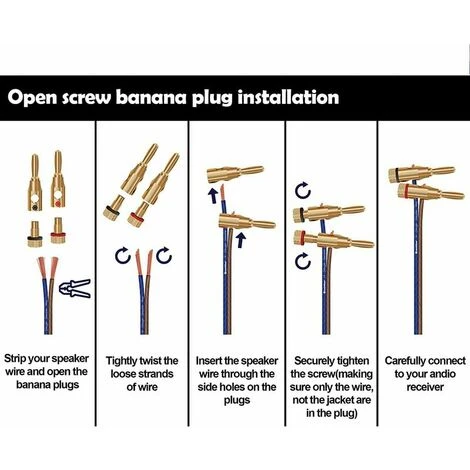 Open screw banana plug installation

Strip your speaker wire and open the banana plugs

Tightly twist the loose strands of wire

Insert the speaker wire through the side holes on the plugs

Securely tighten the screw(making sure only the wire, not the jacket are in the plug)

Carefully connect to your andio receiver